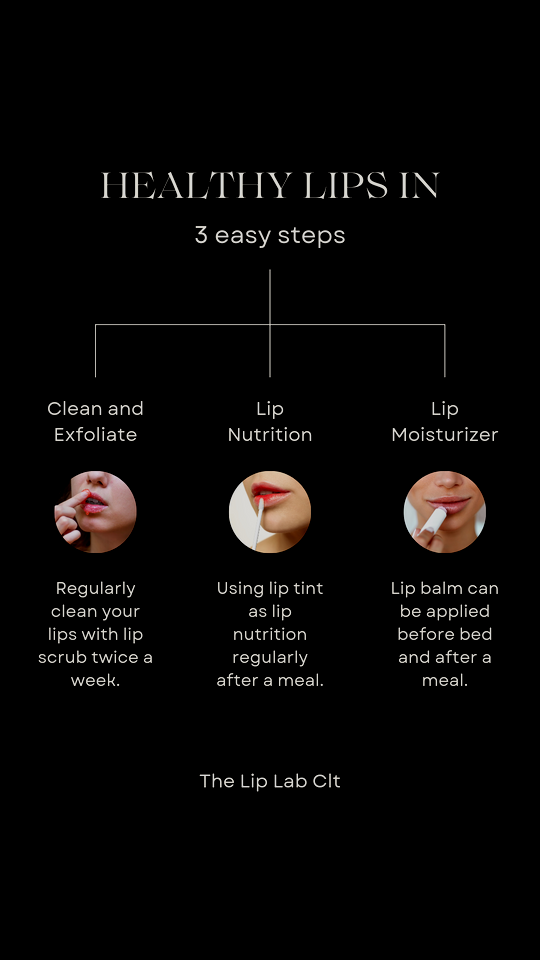 HEALTHY LIPS IN
3 easy steps

Clean and Exfoliate

Regularly clean your lips with lip scrub twice a week.

Lip Nutrition

Using lip tint as lip nutrition regularly after a meal.

Lip Moisturizer

Lip balm can be applied before bed and after a meal.

The Lip Lab Clt